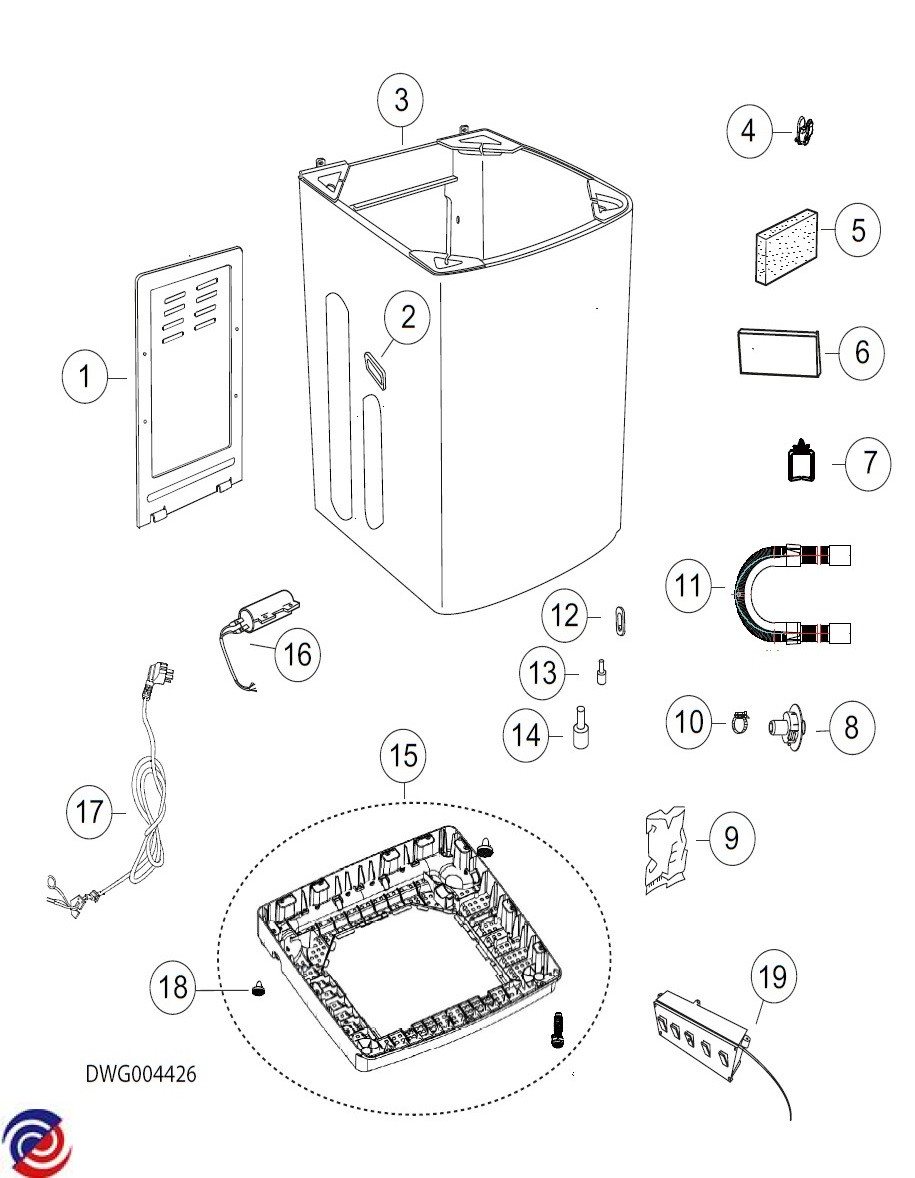 3
4
5
2
1
6
7
11
12
16
13
10
8
14
15
17
9
18
19
DWG004426